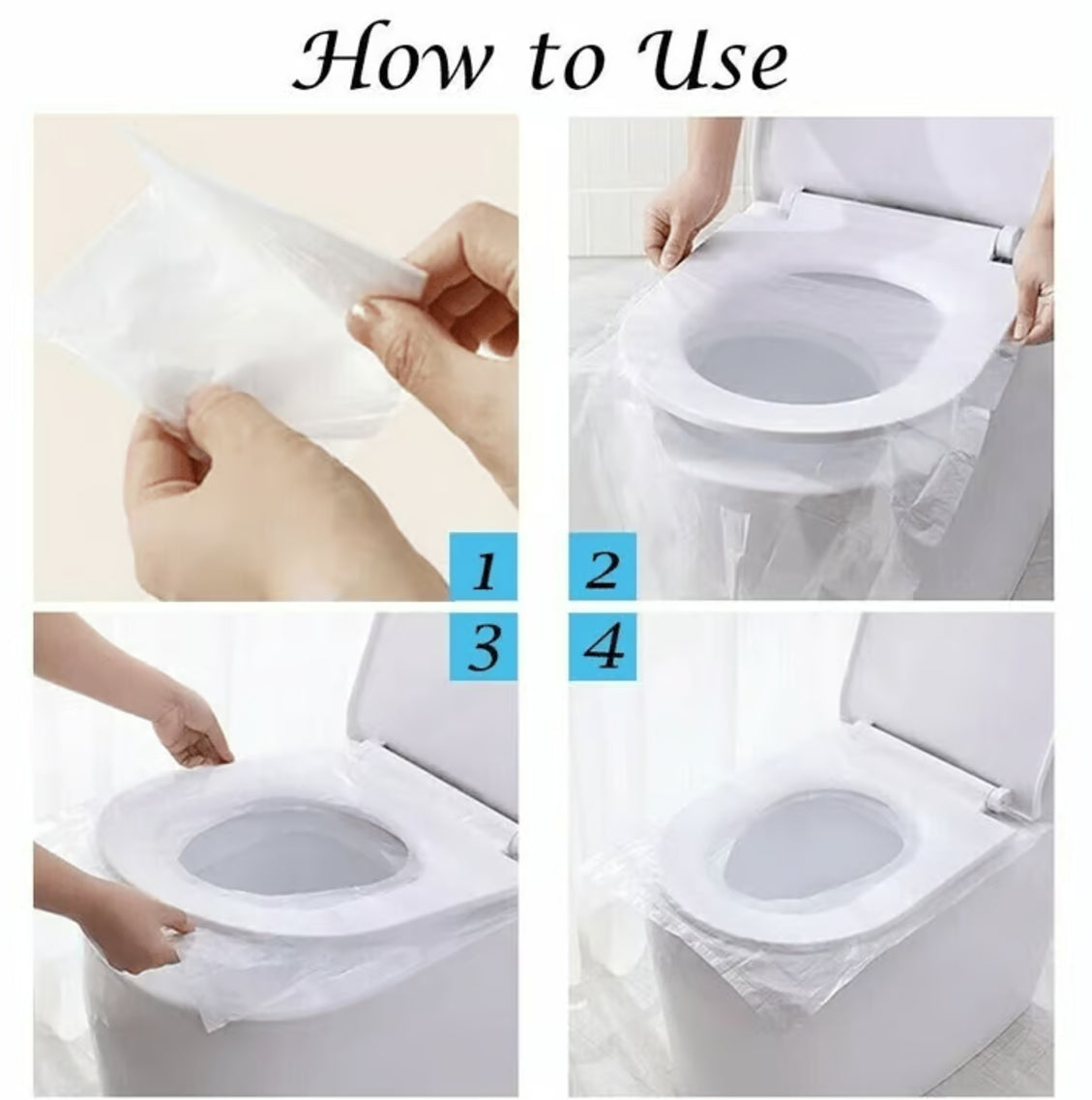 How to Use

1

2

3

4